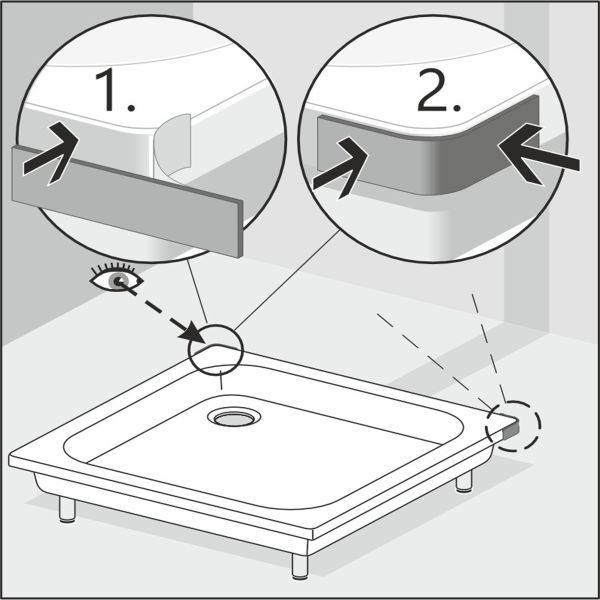 1.

2.