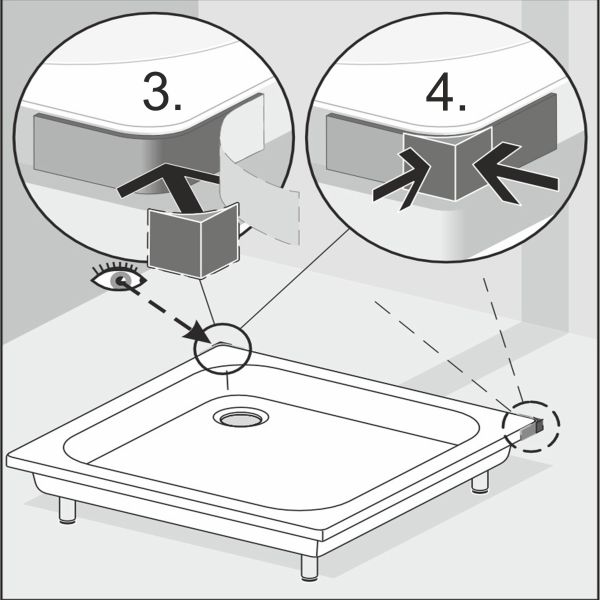 3.

4.