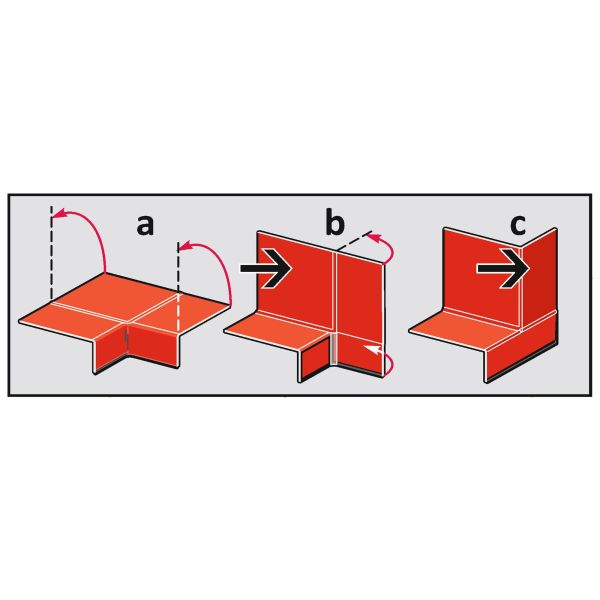 a

b

c